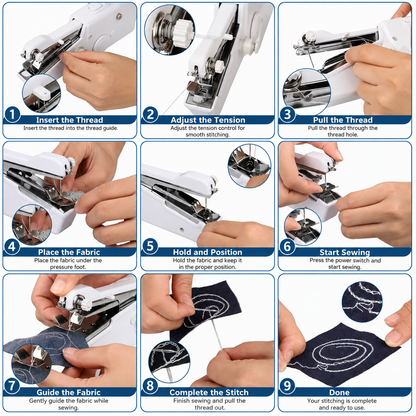 1 Insert the Thread
Insert the thread into the thread guide.

2 Adjust the Tension
Adjust the tension control for smooth stitching.

3 Pull the Thread
Pull the thread through the thread hole.

4 Place the Fabric
Place the fabric under the pressure foot.

5 Hold and Position
Hold the fabric and keep it in the proper position.

6 Start Sewing
Press the power switch and start sewing.

7 Guide the Fabric
Gently guide the fabric while sewing.

8 Complete the Stitch
Finish sewing and pull the thread out.

9 Done
Your stitching is complete and ready to use.